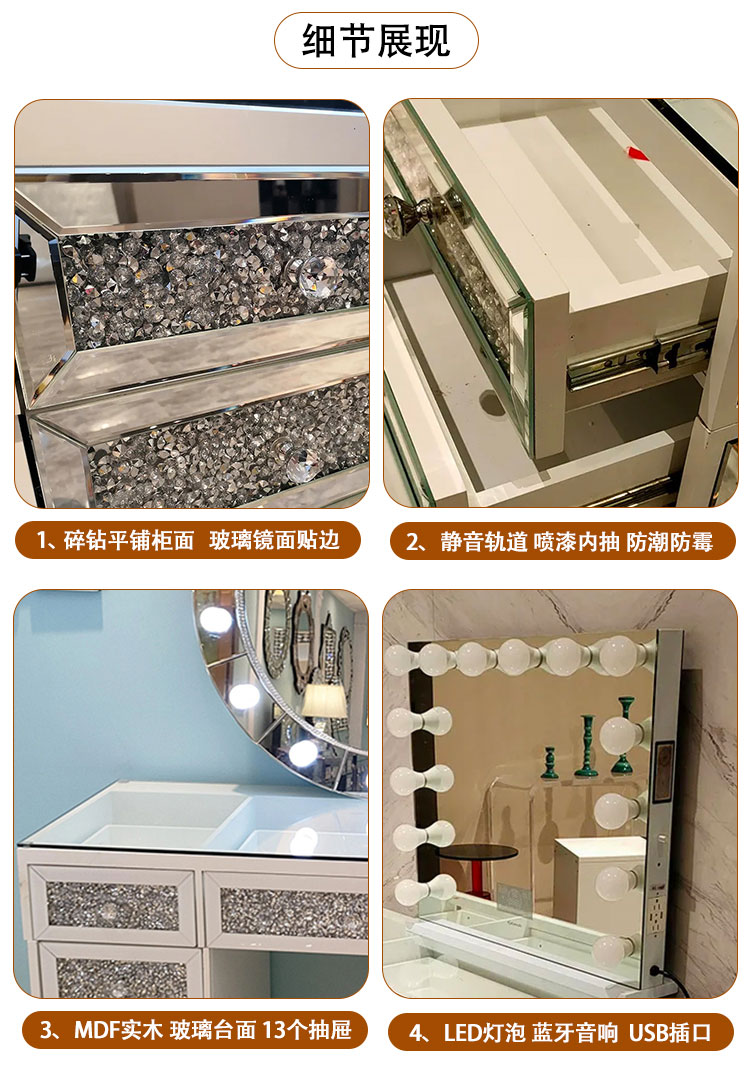 细节展现

1、碎钻平铺柜面 玻璃镜面贴边

2、静音轨道 喷漆内抽 防潮防霉

3、MDF实木 玻璃台面 13个抽屉

4、LED灯泡 蓝牙音响 USB插口