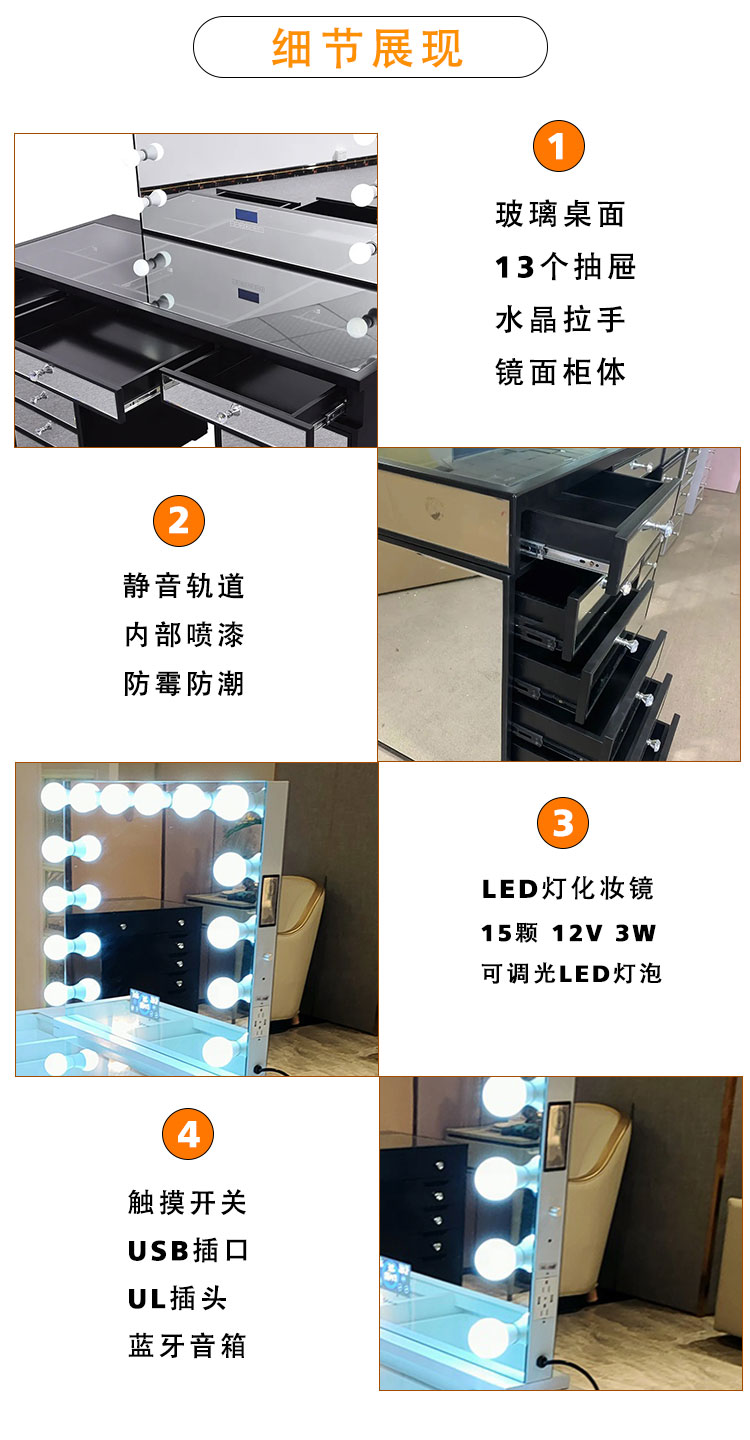 细节展现

1

玻璃桌面
13个抽屉
水晶拉手
镜面柜体

2

静音轨道
内部喷漆
防霉防潮

3

LED灯化妆镜
15颗 12V 3W
可调光LED灯泡

4

触摸开关
USB插口
UL插头
蓝牙音箱