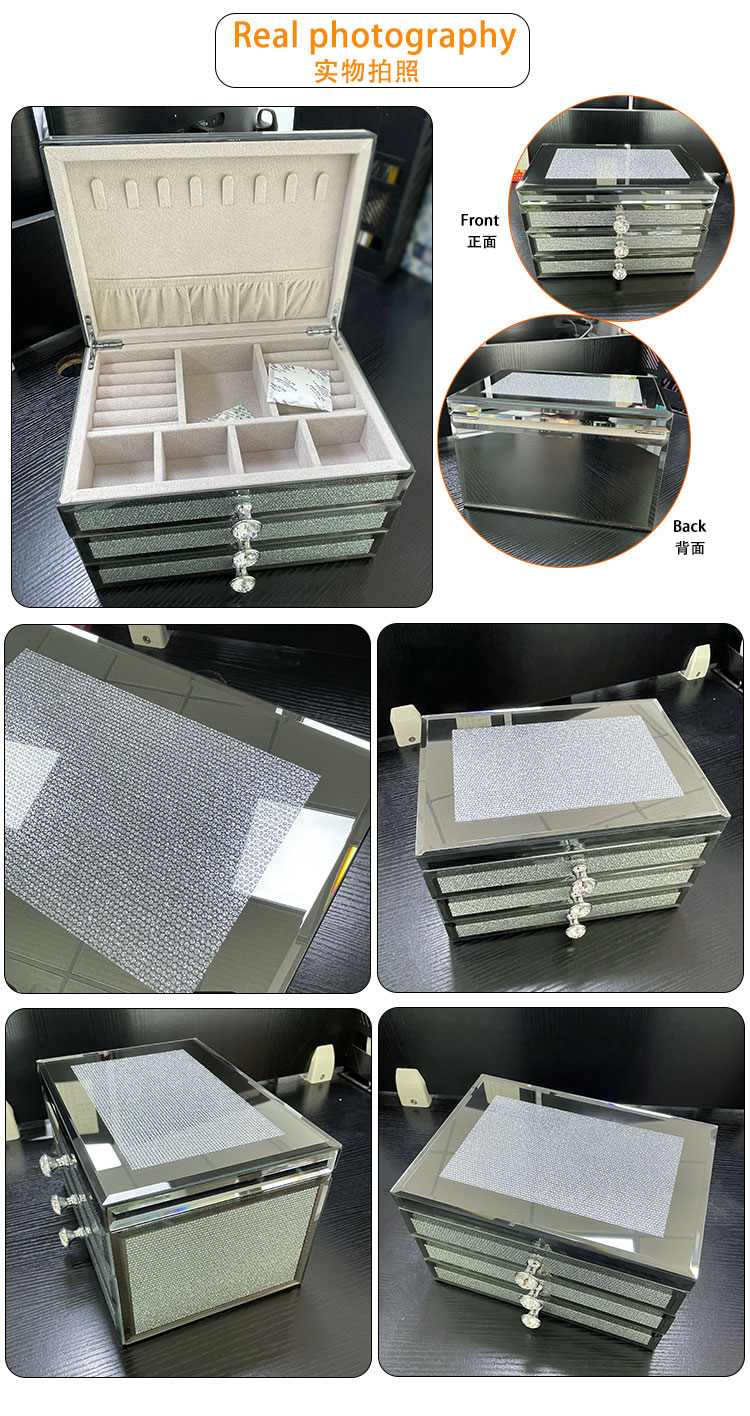 Real photography
实物拍照

Front
正面

Back
背面