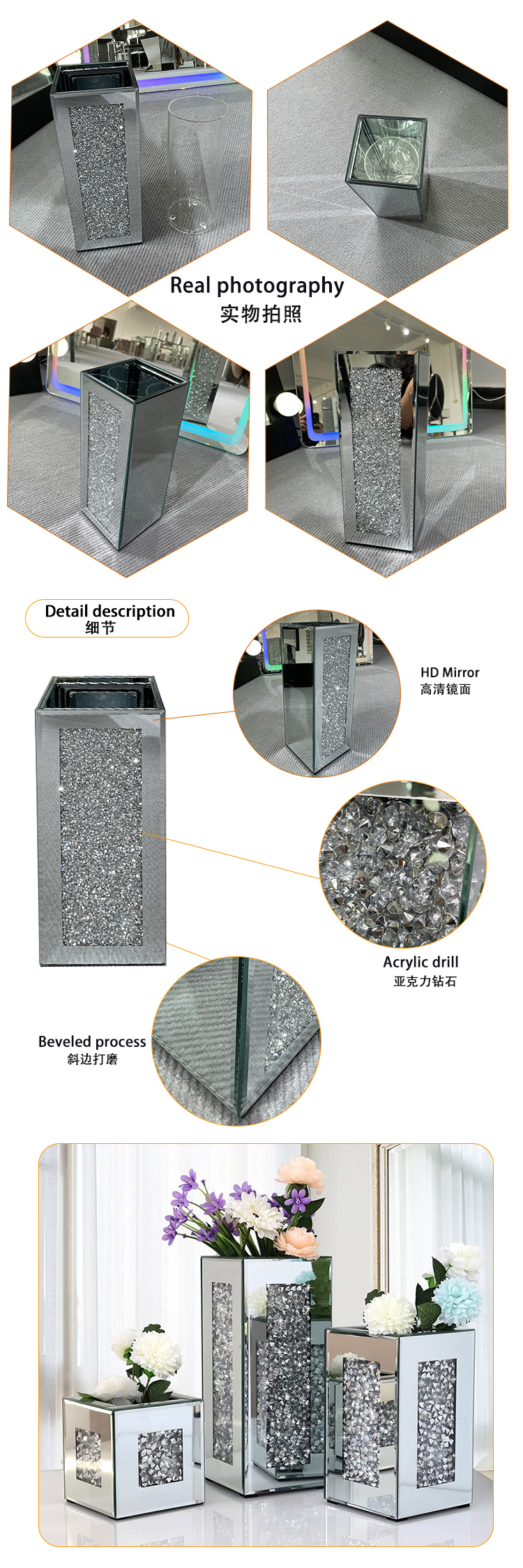 Real photography
实物拍照

Detail description
细节

HD Mirror
高清镜面

Acrylic drill
亚克力钻石

Beveled process
斜边打磨