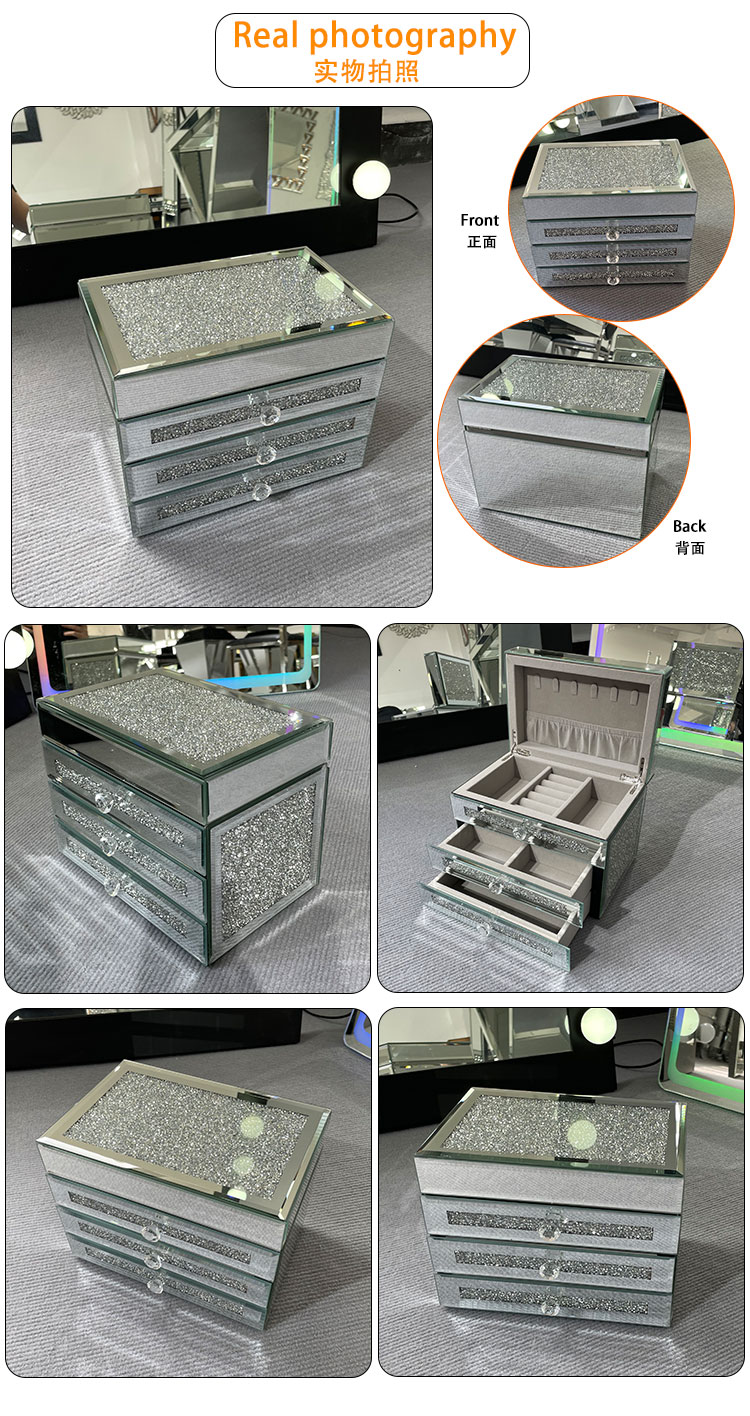 Real photography
实物拍照

Front
正面

Back
背面